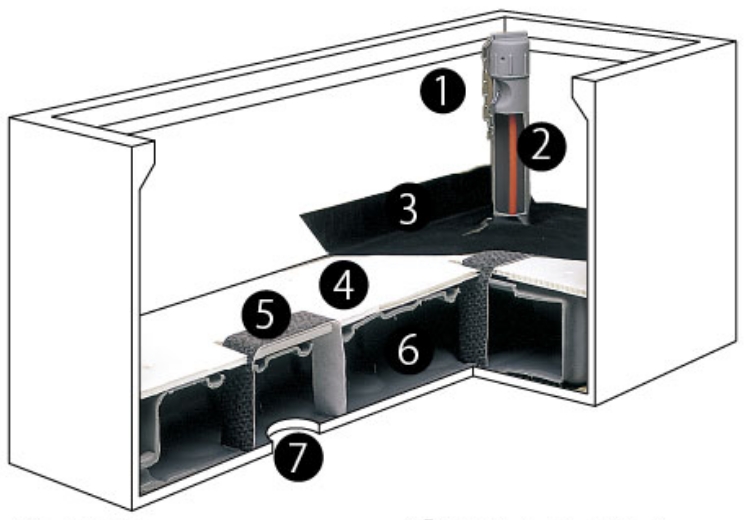 1
2
3
4
5
6
7